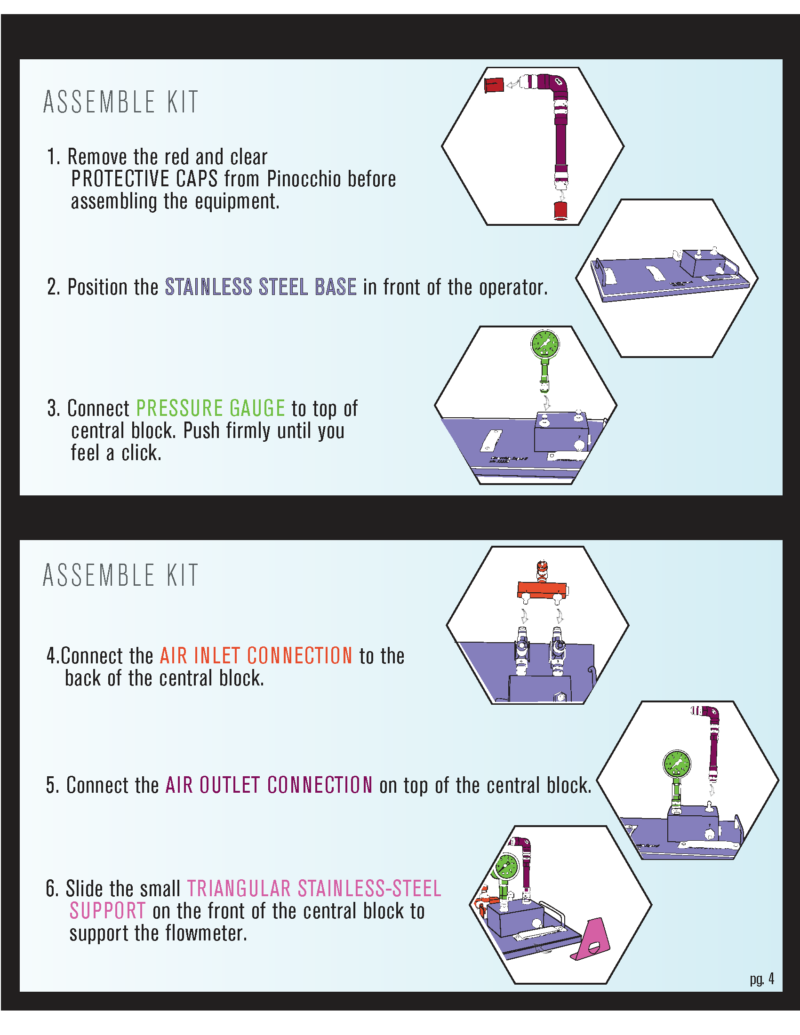 ASSEMBLE KIT

1. Remove the red and clear PROTECTIVE CAPS from Pinocchio before assembling the equipment.

2. Position the STAINLESS STEEL BASE in front of the operator.

3. Connect PRESSURE GAUGE to top of central block. Push firmly until you feel a click.

ASSEMBLE KIT

4.Connect the AIR INLET CONNECTION to the back of the central block.

5. Connect the AIR OUTLET CONNECTION on top of the central block.

6. Slide the small TRIANGULAR STAINLESS-STEEL SUPPORT on the front of the central block to support the flowmeter.

pg. 4