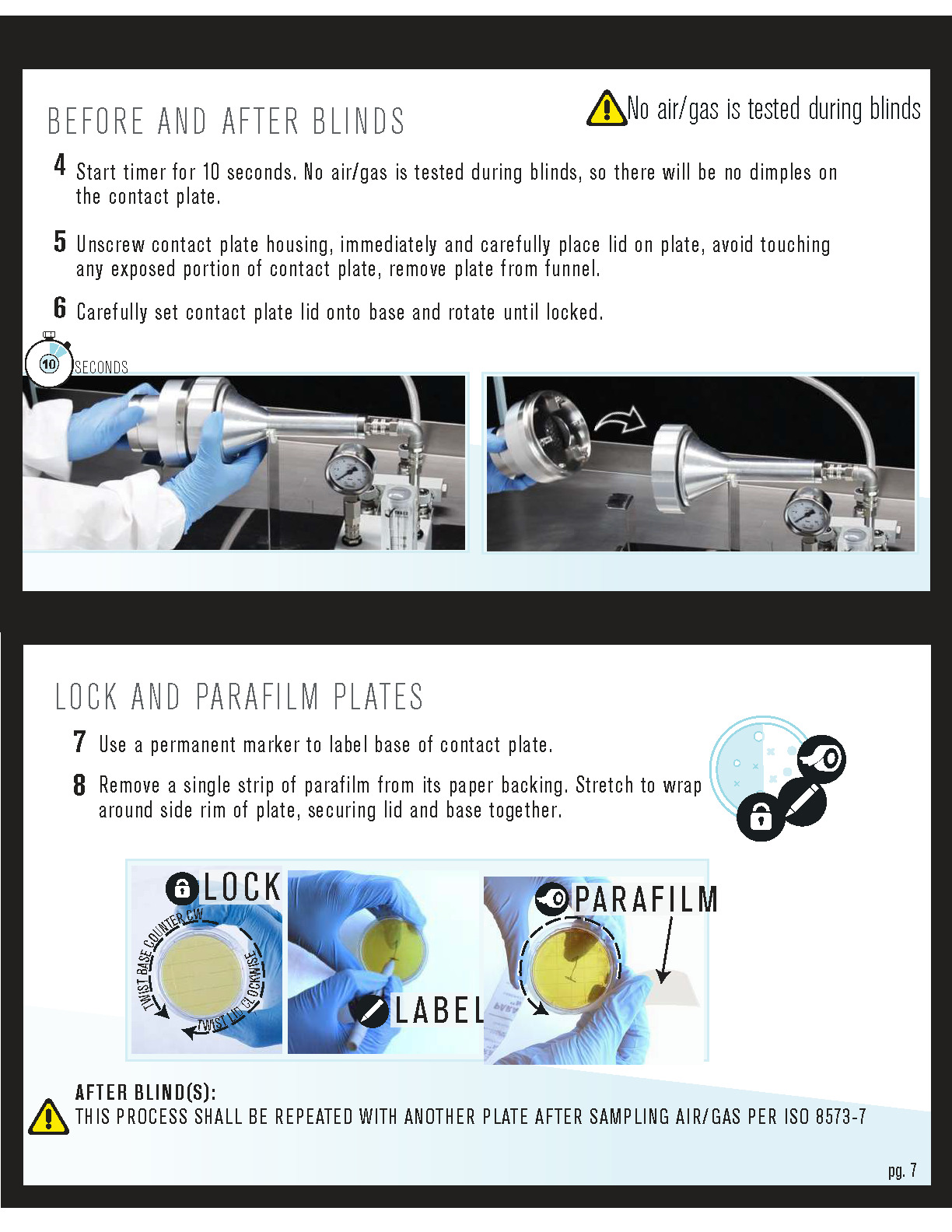 BEFORE AND AFTER BLINDS

No air/gas is tested during blinds

4 Start timer for 10 seconds. No air/gas is tested during blinds, so there will be no dimples on the contact plate.

5 Unscrew contact plate housing, immediately and carefully place lid on plate, avoid touching any exposed portion of contact plate, remove plate from funnel.

6 Carefully set contact plate lid onto base and rotate until locked.

10 SECONDS

LOCK AND PARAFILM PLATES

7 Use a permanent marker to label base of contact plate.

8 Remove a single strip of parafilm from its paper backing. Stretch to wrap around side rim of plate, securing lid and base together.

LOCK

TWIST BASE COUNTER CW

TWIST LID CLOCKWISE

LABEL

PARAFILM

AFTER BLIND(S):
THIS PROCESS SHALL BE REPEATED WITH ANOTHER PLATE AFTER SAMPLING AIR/GAS PER ISO 8573-7

pg. 7